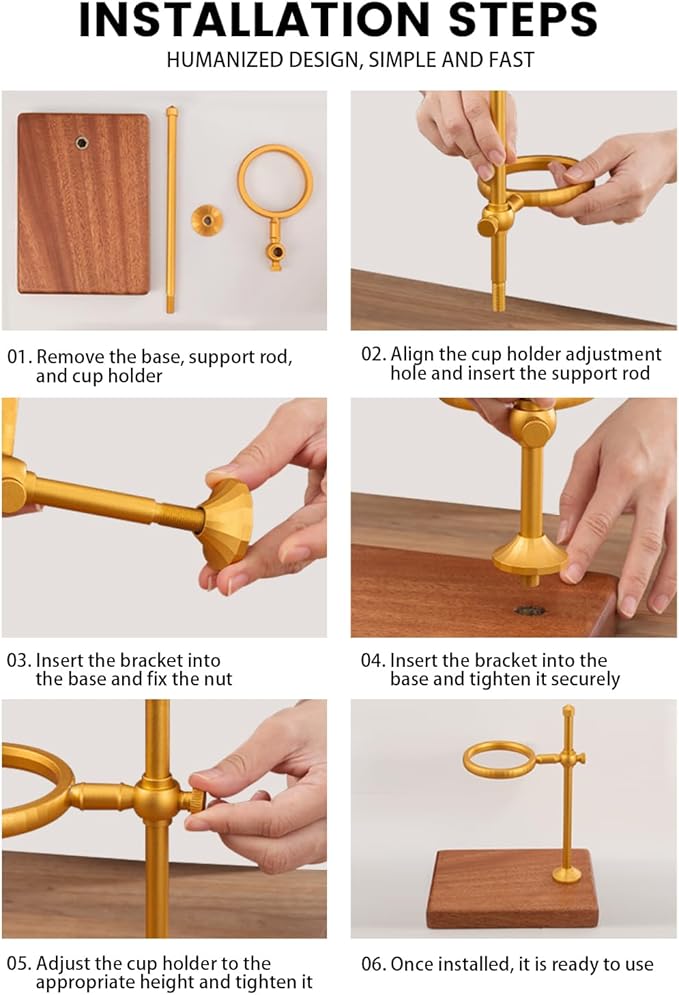 INSTALLATION STEPS
HUMANIZED DESIGN, SIMPLE AND FAST

01. Remove the base, support rod, and cup holder

02. Align the cup holder adjustment hole and insert the support rod

03. Insert the bracket into the base and fix the nut

04. Insert the bracket into the base and tighten it securely

05. Adjust the cup holder to the appropriate height and tighten it

06. Once installed, it is ready to use