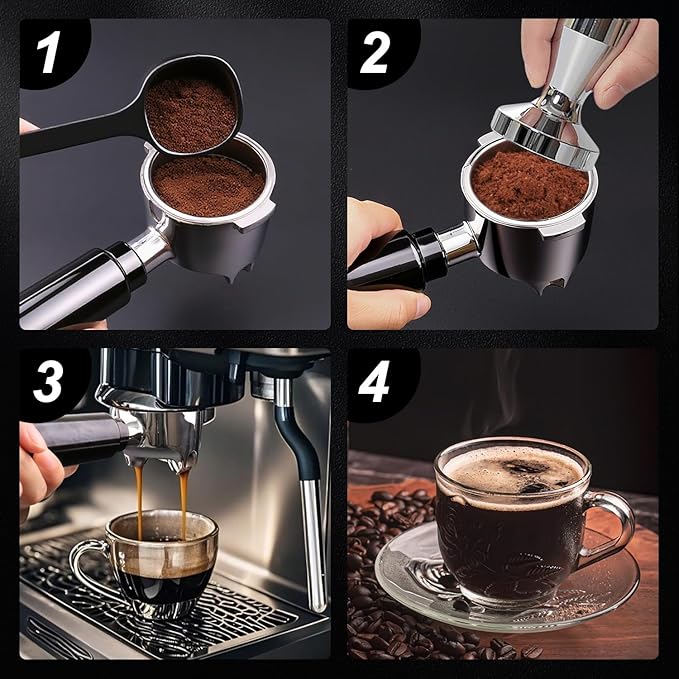 1

2

3

4