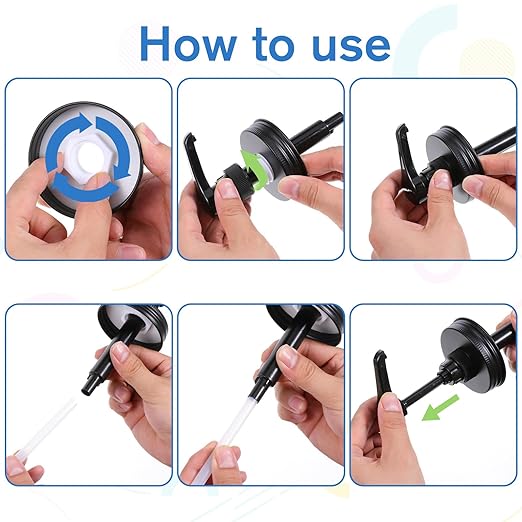 How to use