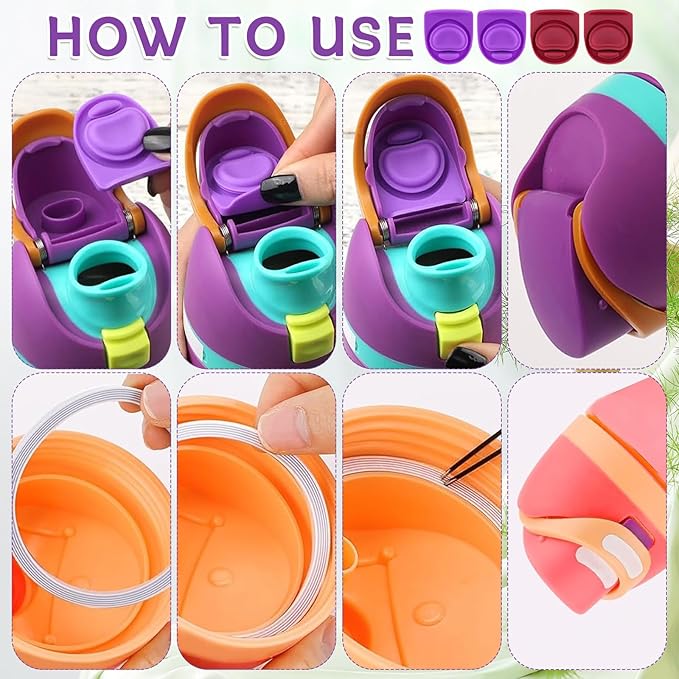 HOW TO USE