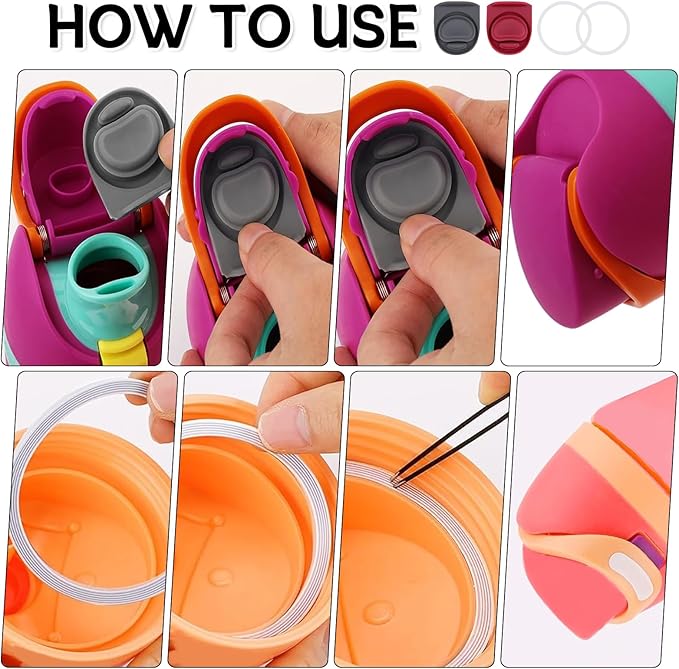 HOW TO USE