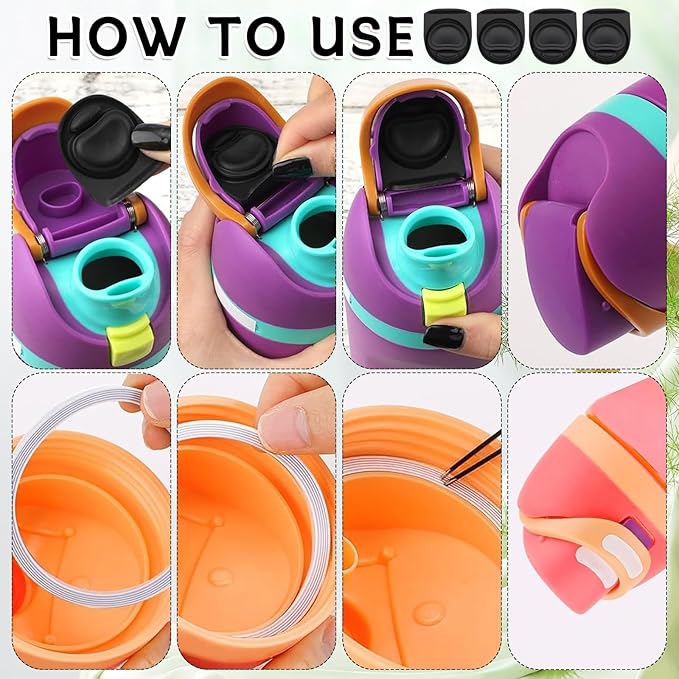 HOW TO USE