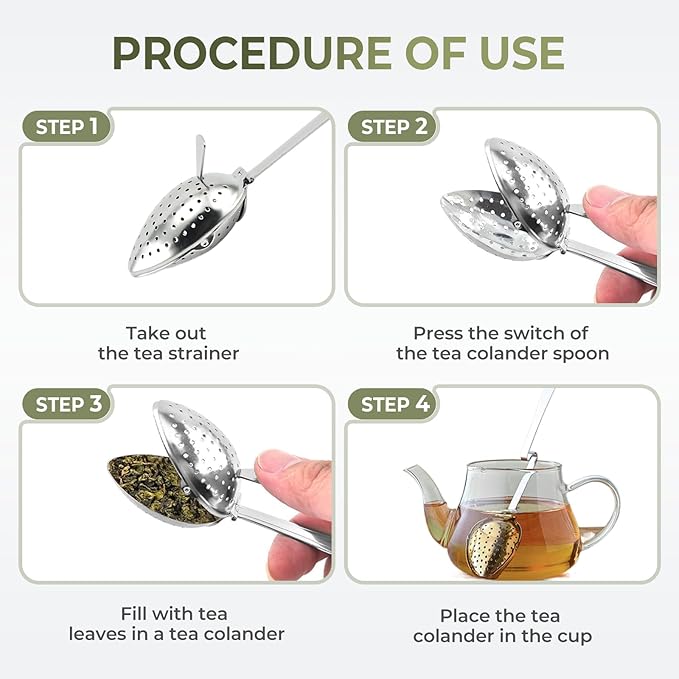 PROCEDURE OF USE

STEP 1

Take out the tea strainer

STEP 2

Press the switch of the tea colander spoon

STEP 3

Fill with tea leaves in a tea colander

STEP 4

Place the tea colander in the cup