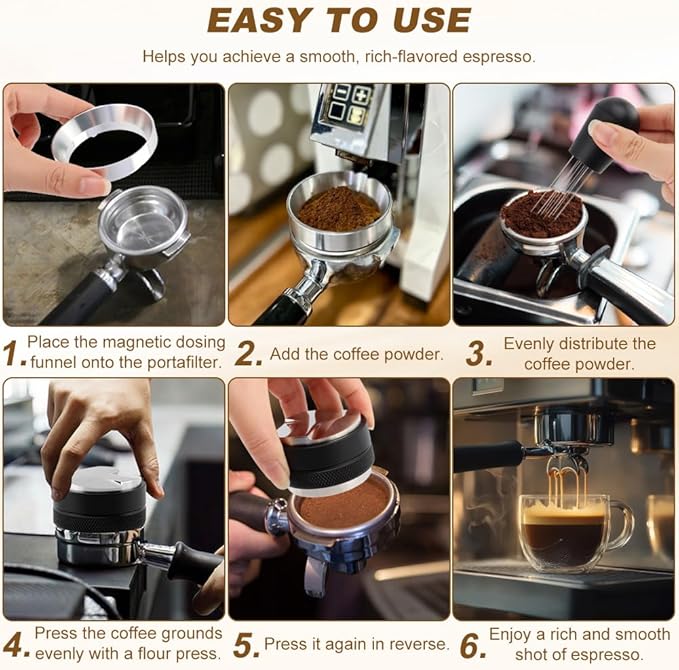 EASY TO USE

Helps you achieve a smooth, rich-flavored espresso.

1. Place the magnetic dosing funnel onto the portafilter.

2. Add the coffee powder.

3. Evenly distribute the coffee powder.

4. Press the coffee grounds evenly with a flour press.

5. Press it again in reverse.

6. Enjoy a rich and smooth shot of espresso.