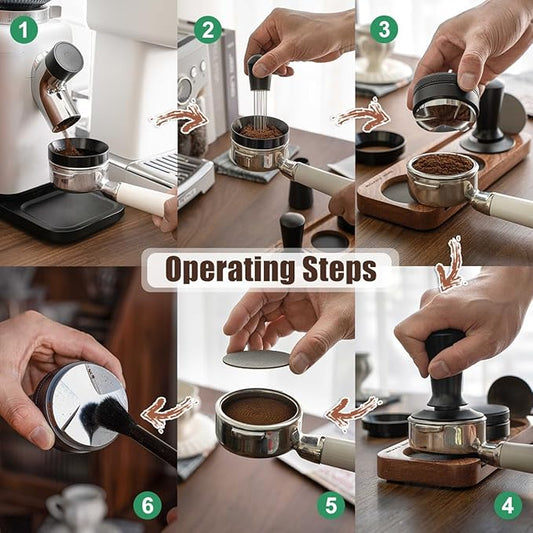 1

2

3

Operating Steps

6

5

4