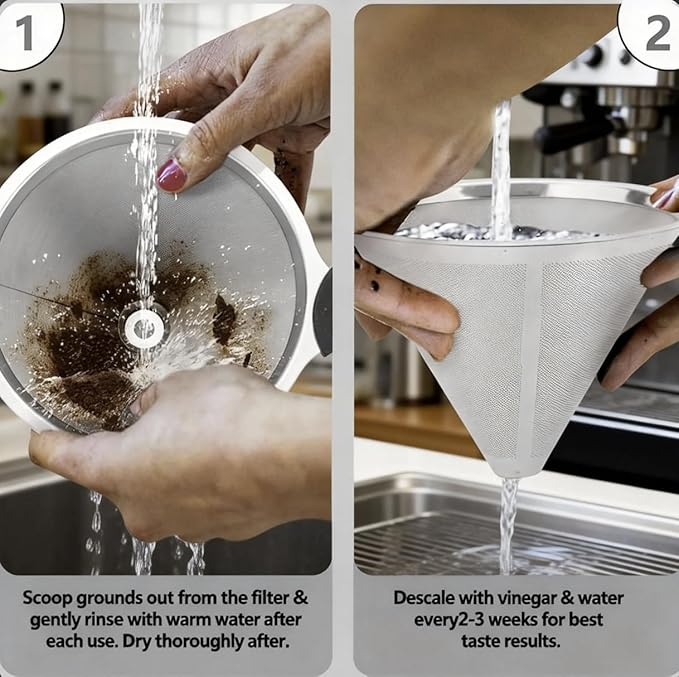 1

Scoop grounds out from the filter & gently rinse with warm water after each use. Dry thoroughly after.

2

Descale with vinegar & water every2-3 weeks for best taste results.