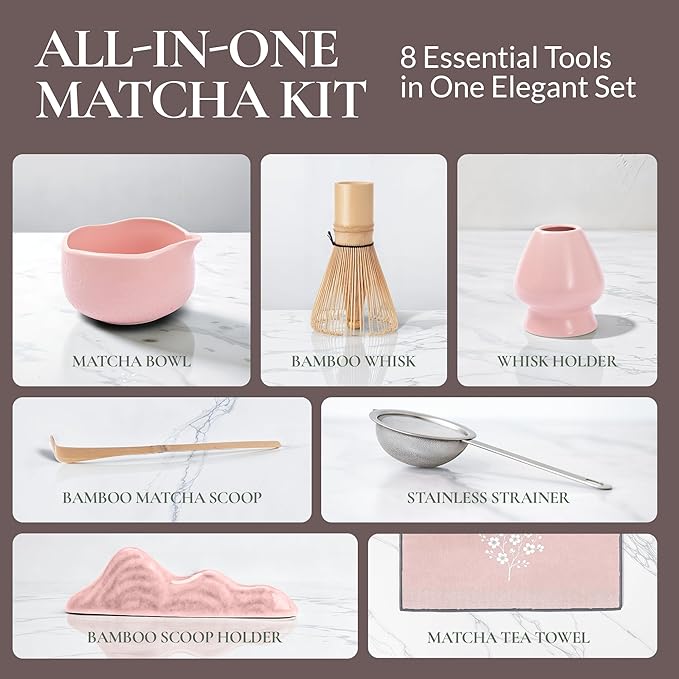 ALL-IN-ONE MATCHA KIT

8 Essential Tools in One Elegant Set

MATCHA BOWL

BAMBOO WHISK

WHISK HOLDER

BAMBOO MATCHA SCOOP

STAINLESS STRAINER

BAMBOO SCOOP HOLDER

MATCHA TEA TOWEL