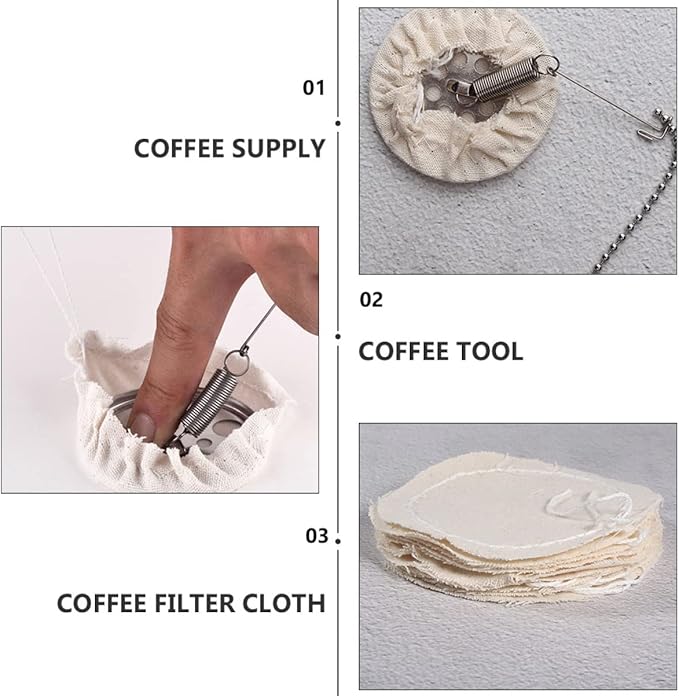 01

COFFEE SUPPLY

02

COFFEE TOOL

03

COFFEE FILTER CLOTH