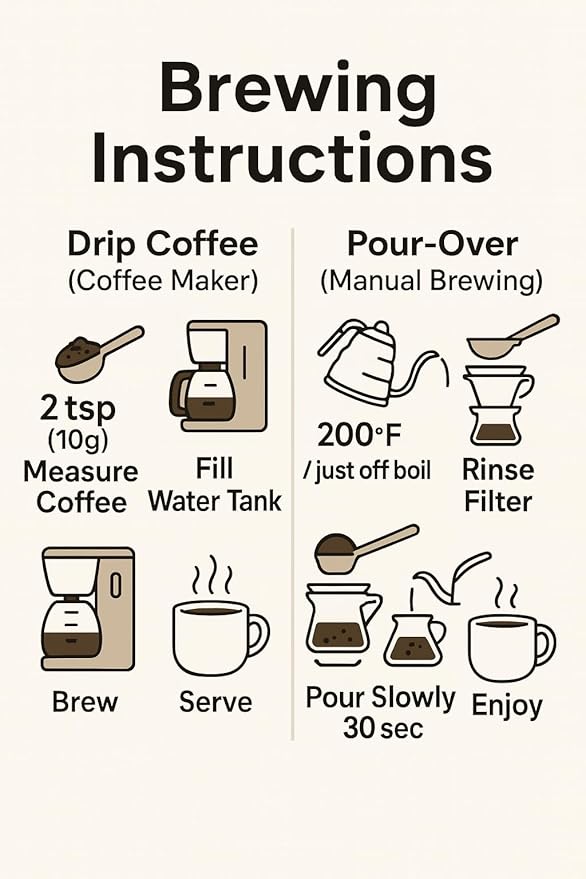 Brewing Instructions

Drip Coffee
(Coffee Maker)

2 tsp
(10g)
Measure Coffee

Fill
Water Tank

Brew

Serve

Pour-Over
(Manual Brewing)

200°F
/ just off boil

Rinse
Filter

Pour Slowly
30 sec

Enjoy