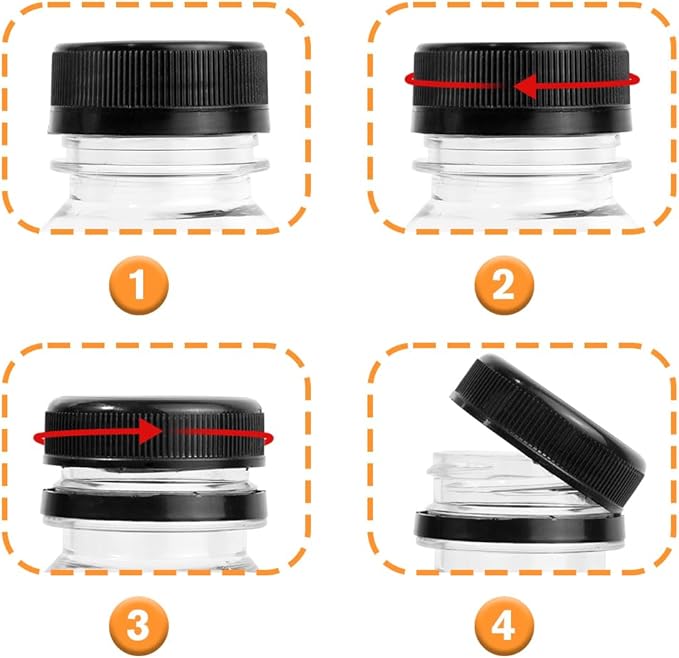 1

2

3

4