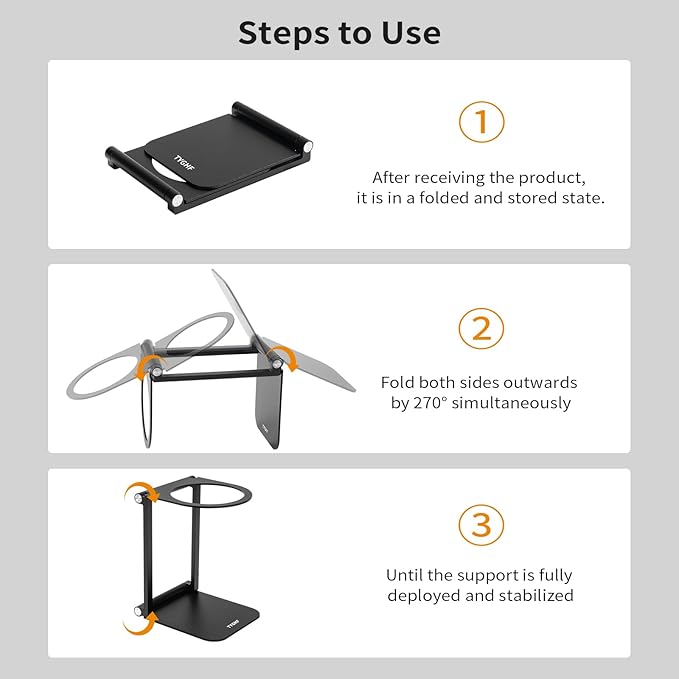 Steps to Use

TYGHF

1

After receiving the product, it is in a folded and stored state.

TYGHF

2

Fold both sides outwards by 270° simultaneously

TYGHF

3

Until the support is fully deployed and stabilized