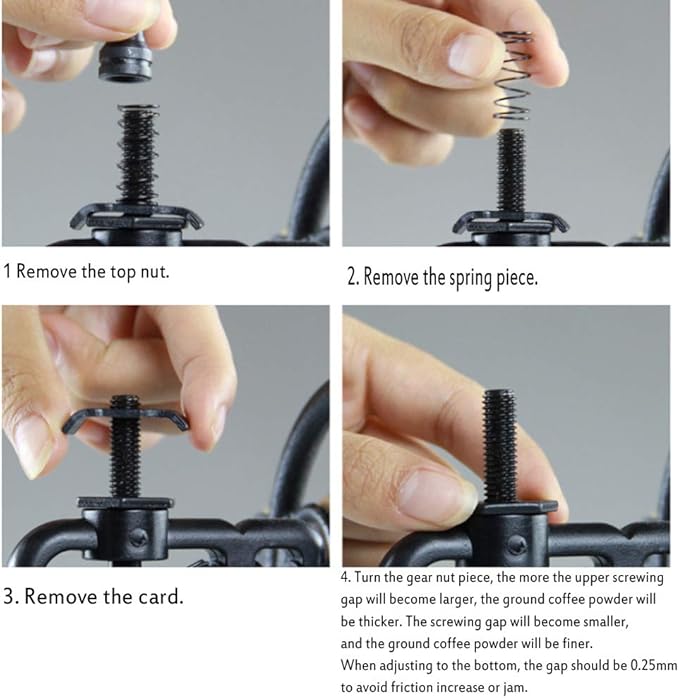 1 Remove the top nut.

2. Remove the spring piece.

3. Remove the card.

4. Turn the gear nut piece, the more the upper screwing gap will become larger, the ground coffee powder will be thicker. The screwing gap will become smaller, and the ground coffee powder will be finer.
When adjusting to the bottom, the gap should be 0.25mm to avoid friction increase or jam.