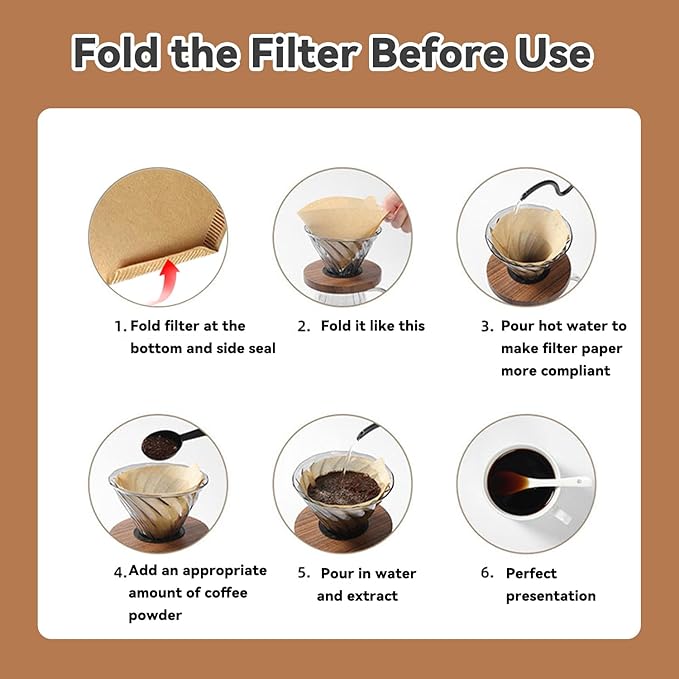 Fold the Filter Before Use

1. Fold filter at the bottom and side seal

2. Fold it like this

3. Pour hot water to make filter paper more compliant

4. Add an appropriate amount of coffee powder

5. Pour in water and extract

6. Perfect presentation