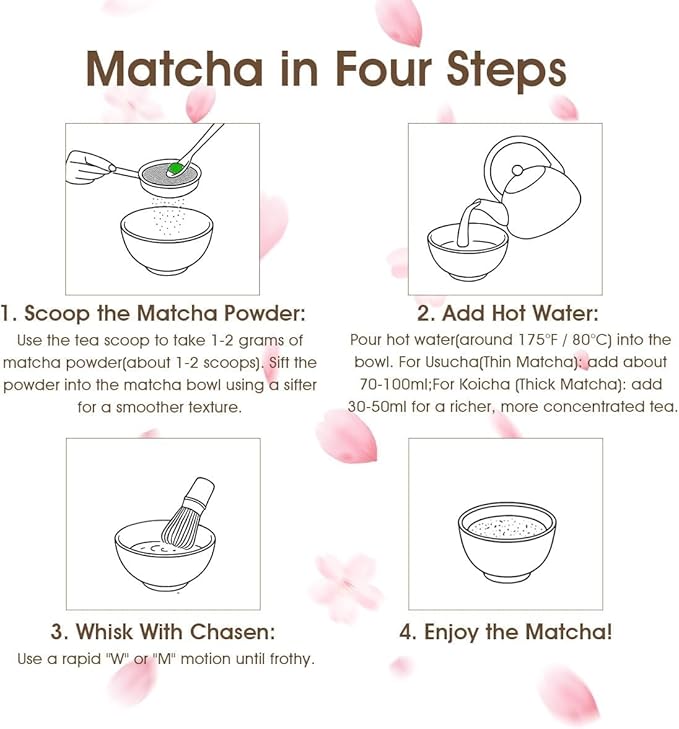 Matcha in Four Steps

1. Scoop the Matcha Powder:
Use the tea scoop to take 1-2 grams of matcha powder(about 1-2 scoops). Sift the powder into the matcha bowl using a sifter for a smoother texture.

2. Add Hot Water:
Pour hot water(around 175°F / 80°C) into the bowl. For Usucha(Thin Matcha): add about 70-100ml;For Koicha (Thick Matcha): add 30-50ml for a richer, more concentrated tea.

3. Whisk With Chasen:
Use a rapid "W" or "M" motion until frothy.

4. Enjoy the Matcha!