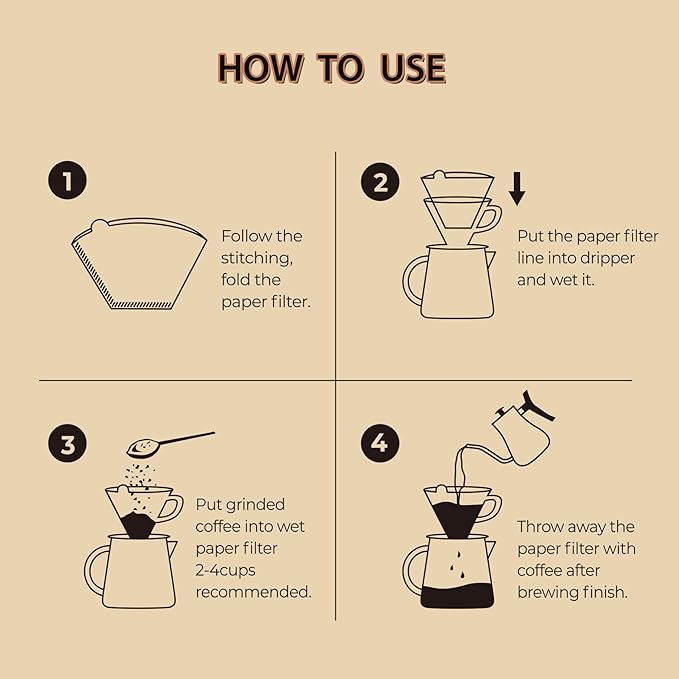 HOW TO USE

1

Follow the stitching, fold the paper filter.

2

Put the paper filter line into dripper and wet it.

3

Put grinded coffee into wet paper filter 2-4cups recommended.

4

Throw away the paper filter with coffee after brewing finish.