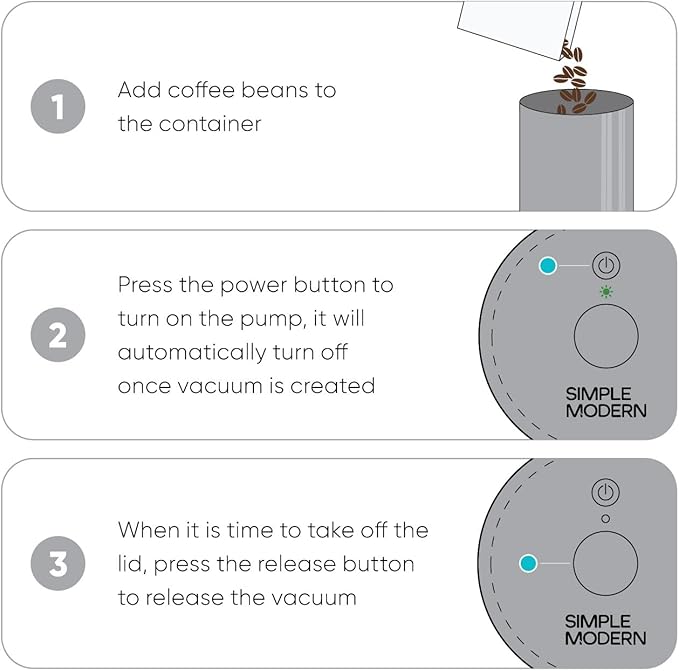 1

Add coffee beans to the container

2

Press the power button to turn on the pump, it will automatically turn off once vacuum is created

SIMPLE MODERN

3

When it is time to take off the lid, press the release button to release the vacuum

SIMPLE MODERN