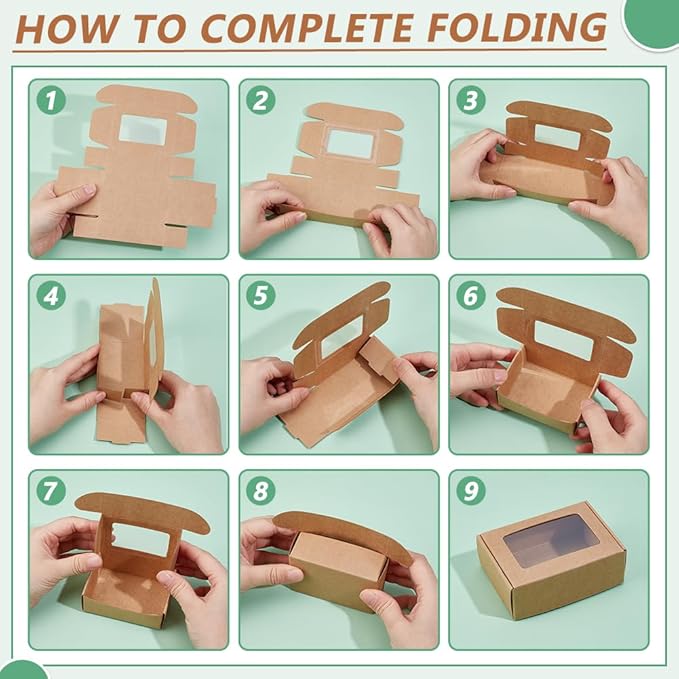 HOW TO COMPLETE FOLDING

1

2

3

4

5

6

7

8

9