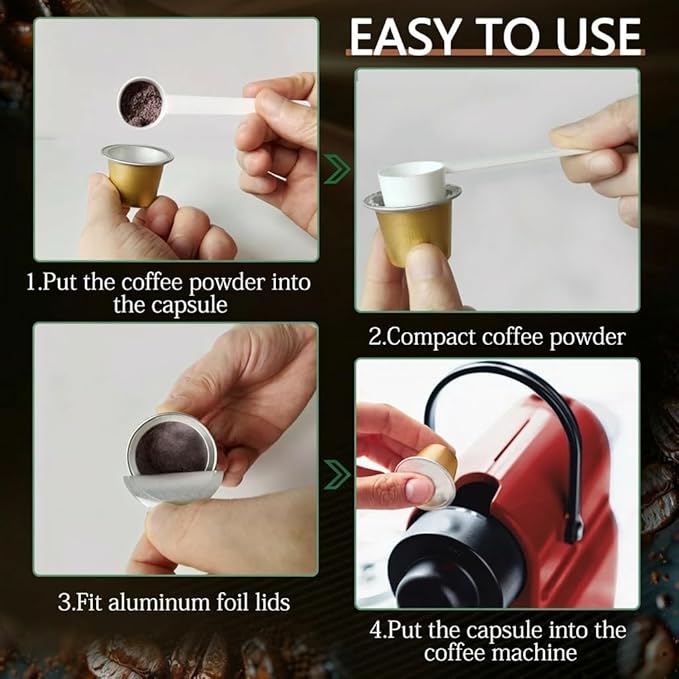 EASY TO USE

1.Put the coffee powder into the capsule

2.Compact coffee powder

3.Fit aluminum foil lids

4.Put the capsule into the coffee machine