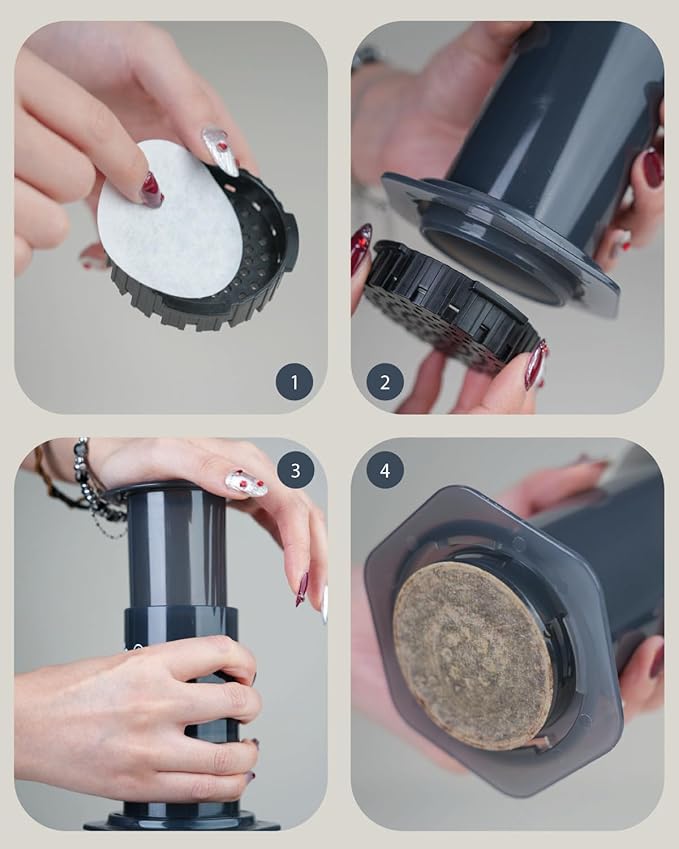 1
2
3
4