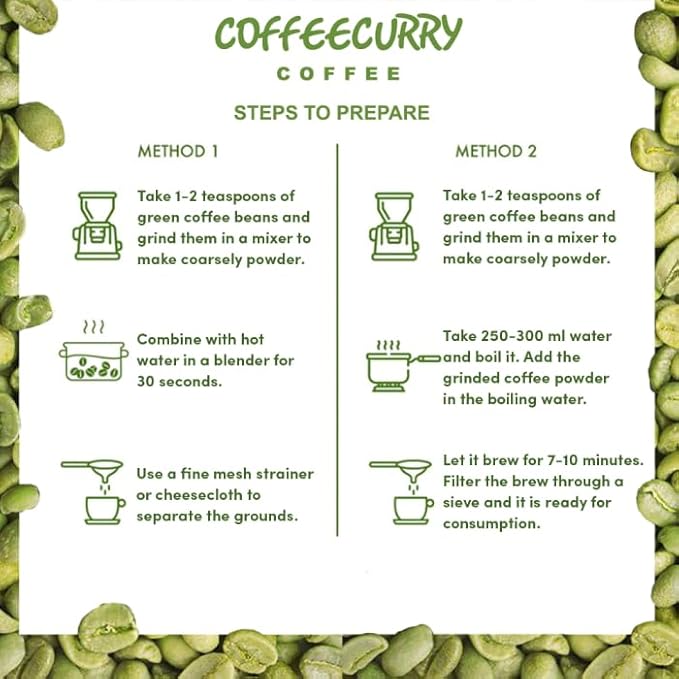 COFFEECURRY
COFFEE

STEPS TO PREPARE

METHOD 1

Take 1-2 teaspoons of green coffee beans and grind them in a mixer to make coarsely powder.

Combine with hot water in a blender for 30 seconds.

Use a fine mesh strainer or cheesecloth to separate the grounds.

METHOD 2

Take 1-2 teaspoons of green coffee beans and grind them in a mixer to make coarsely powder.

Take 250-300 ml water and boil it. Add the grinded coffee powder in the boiling water.

Let it brew for 7-10 minutes. Filter the brew through a sieve and it is ready for consumption.