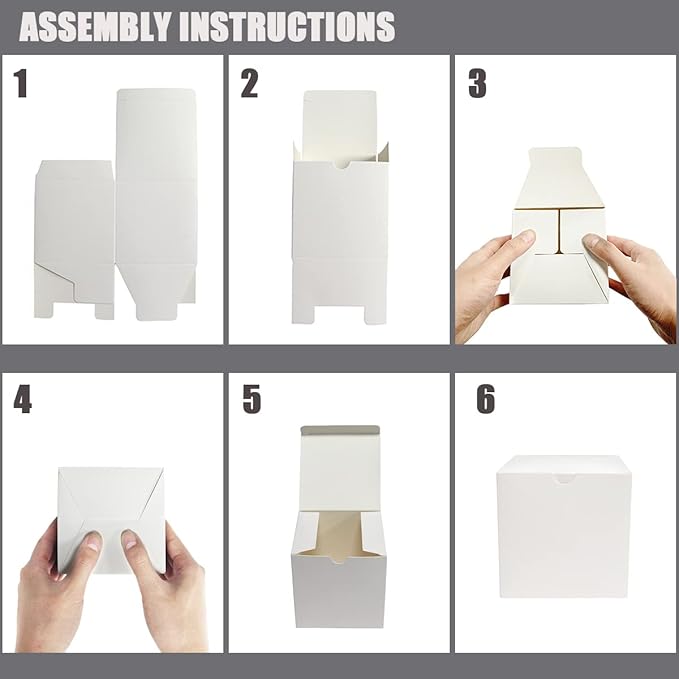 ASSEMBLY INSTRUCTIONS

1

2

3

4

5

6