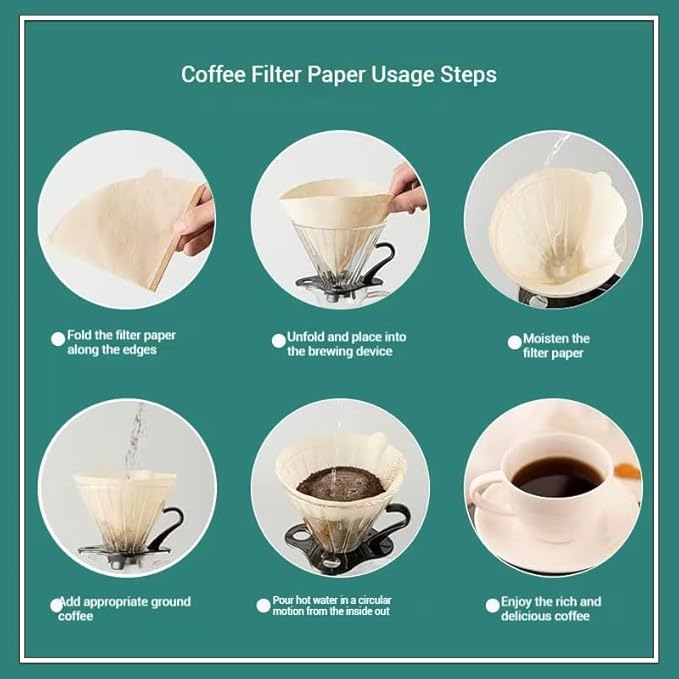 Coffee Filter Paper Usage Steps

Fold the filter paper along the edges

Unfold and place into the brewing device

Moisten the filter paper

Add appropriate ground coffee

Pour hot water in a circular motion from the inside out

Enjoy the rich and delicious coffee