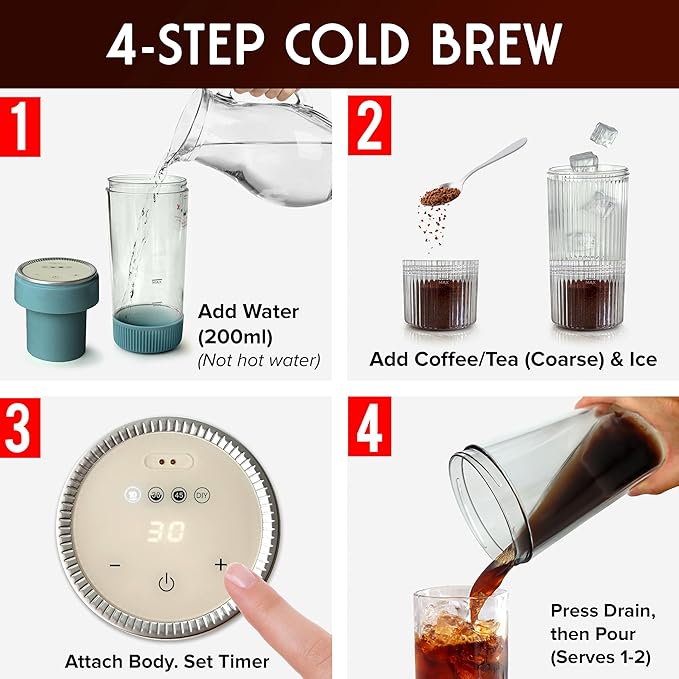 4-STEP COLD BREW

1

Add Water (200ml) (Not hot water)

2

Add Coffee/Tea (Coarse) & Ice

3

30 45 DIY

30

− +

Attach Body. Set Timer

4

Press Drain, then Pour (Serves 1-2)