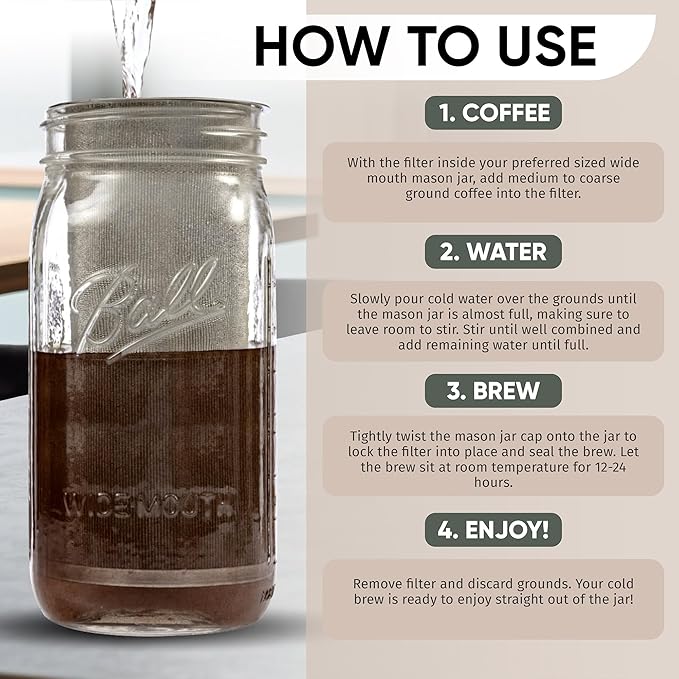 HOW TO USE

1. COFFEE

With the filter inside your preferred sized wide mouth mason jar, add medium to coarse ground coffee into the filter.

2. WATER

Slowly pour cold water over the grounds until the mason jar is almost full, making sure to leave room to stir. Stir until well combined and add remaining water until full.

3. BREW

Tightly twist the mason jar cap onto the jar to lock the filter into place and seal the brew. Let the brew sit at room temperature for 12-24 hours.

4. ENJOY!

Remove filter and discard grounds. Your cold brew is ready to enjoy straight out of the jar!

Ball

WIDE MOUTH