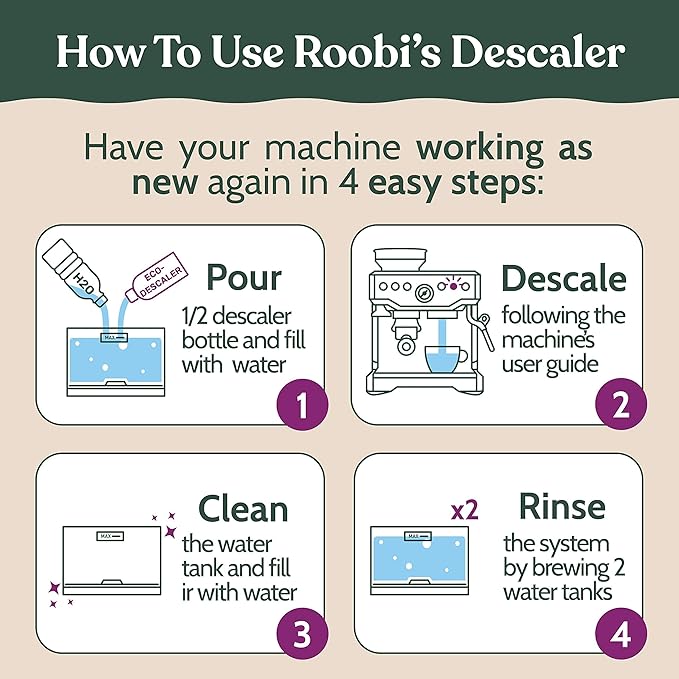 How To Use Roobi's Descaler

Have your machine working as new again in 4 easy steps:

H2O

ECO-DESCALER

MAX

Pour
1/2 descaler bottle and fill with water

1

Descale
following the machine's user guide

2

MAX

Clean
the water tank and fill ir with water

3

x2

MAX

Rinse
the system by brewing 2 water tanks

4