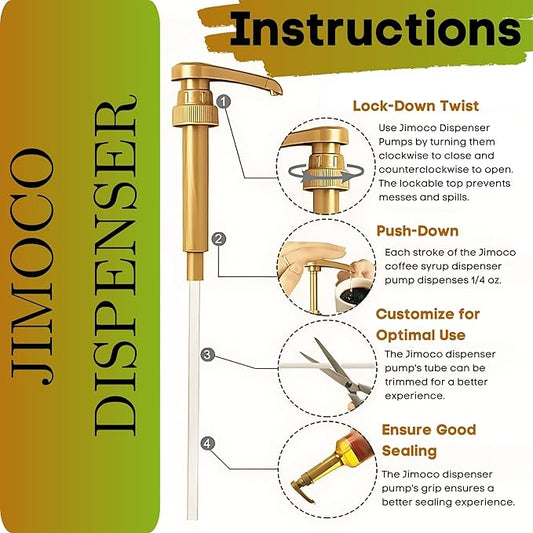 JIMOCO DISPENSER

Instructions

1

Lock-Down Twist

Use Jimoco Dispenser Pumps by turning them clockwise to close and counterclockwise to open. The lockable top prevents messes and spills.

2

Push-Down

Each stroke of the Jimoco coffee syrup dispenser pump dispenses 1/4 oz.

3

Customize for Optimal Use

The Jimoco dispenser pump's tube can be trimmed for a better experience.

4

Ensure Good Sealing

The Jimoco dispenser pump's grip ensures a better sealing experience.