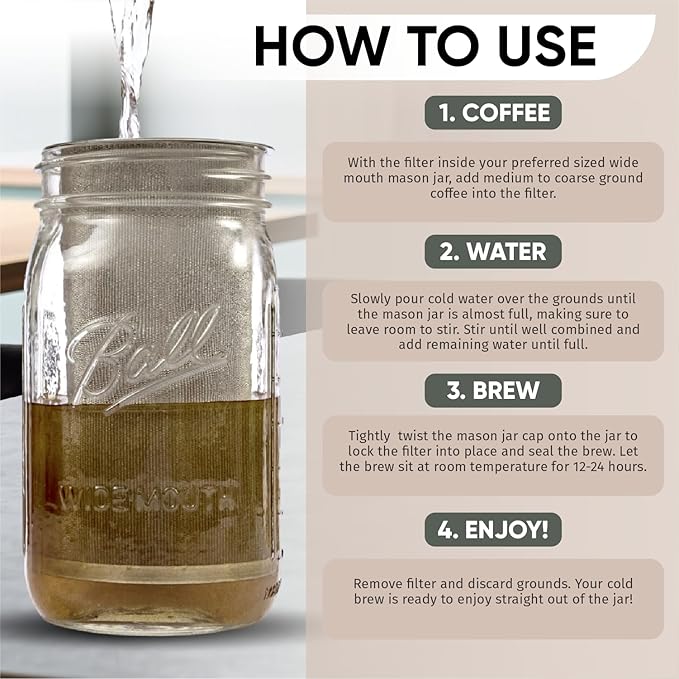 HOW TO USE

1. COFFEE

With the filter inside your preferred sized wide mouth mason jar, add medium to coarse ground coffee into the filter.

2. WATER

Slowly pour cold water over the grounds until the mason jar is almost full, making sure to leave room to stir. Stir until well combined and add remaining water until full.

3. BREW

Tightly twist the mason jar cap onto the jar to lock the filter into place and seal the brew. Let the brew sit at room temperature for 12-24 hours.

4. ENJOY!

Remove filter and discard grounds. Your cold brew is ready to enjoy straight out of the jar!

Ball

WIDE MOUTH