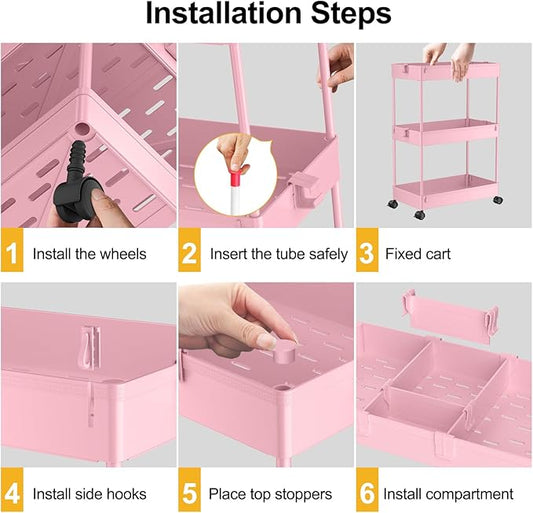 Installation Steps

1 Install the wheels

2 Insert the tube safely

3 Fixed cart

4 Install side hooks

5 Place top stoppers

6 Install compartment