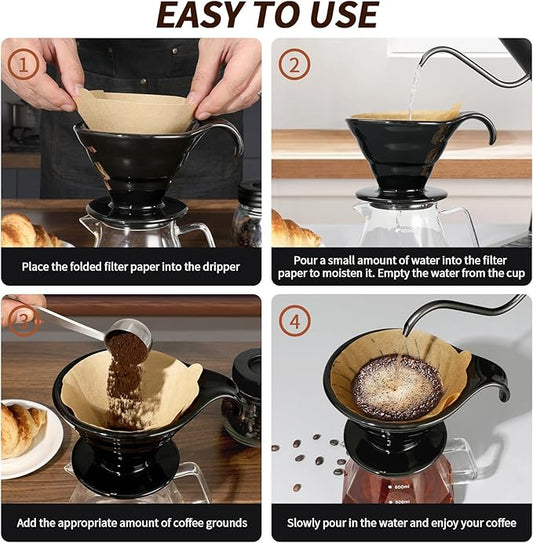 EASY TO USE

1

Place the folded filter paper into the dripper

2

Pour a small amount of water into the filter paper to moisten it. Empty the water from the cup

3

Add the appropriate amount of coffee grounds

4

600ml

500ml

Slowly pour in the water and enjoy your coffee