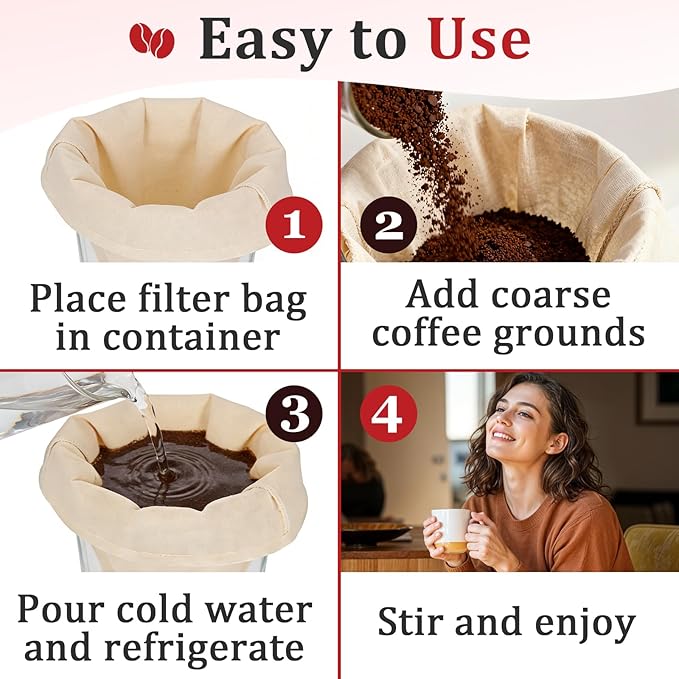 Easy to Use

1
Place filter bag in container

2
Add coarse coffee grounds

3
Pour cold water and refrigerate

4
Stir and enjoy