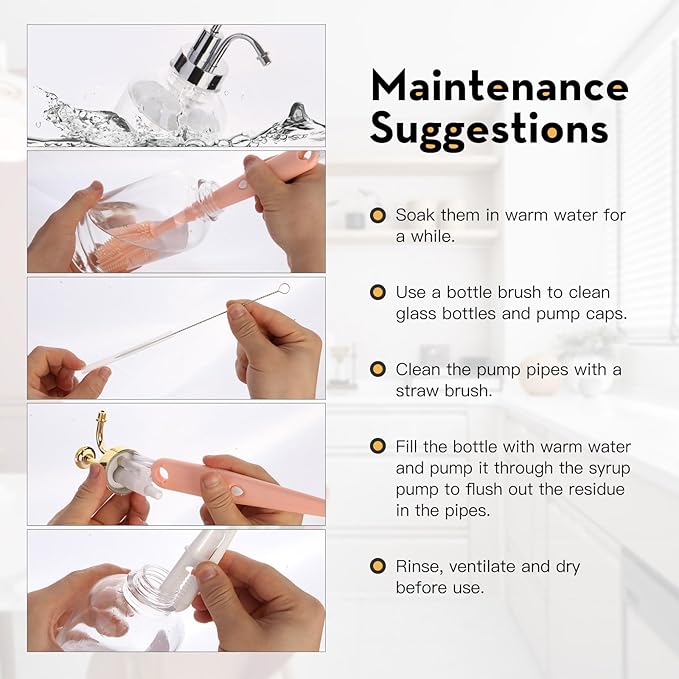 Maintenance Suggestions

Soak them in warm water for a while.

Use a bottle brush to clean glass bottles and pump caps.

Clean the pump pipes with a straw brush.

Fill the bottle with warm water and pump it through the syrup pump to flush out the residue in the pipes.

Rinse, ventilate and dry before use.