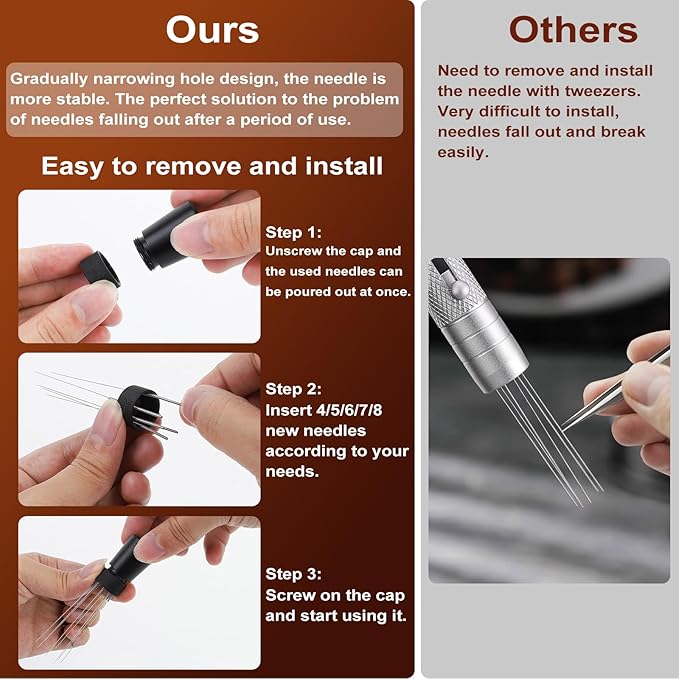 Ours

Gradually narrowing hole design, the needle is more stable. The perfect solution to the problem of needles falling out after a period of use.

Easy to remove and install

Step 1:
Unscrew the cap and the used needles can be poured out at once.

Step 2:
Insert 4/5/6/7/8 new needles according to your needs.

Step 3:
Screw on the cap and start using it.

Others

Need to remove and install the needle with tweezers. Very difficult to install, needles fall out and break easily.