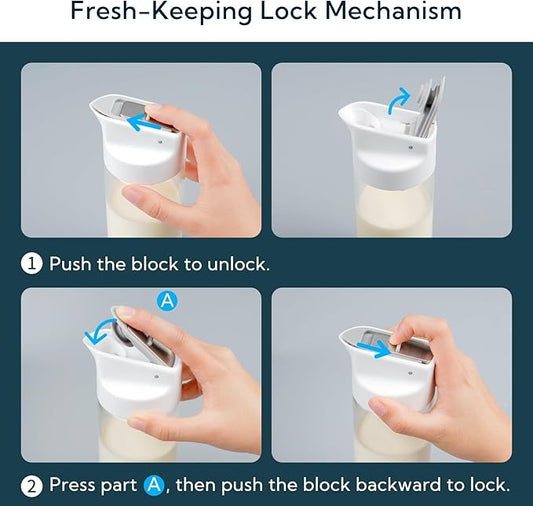 Fresh-Keeping Lock Mechanism

① Push the block to unlock.

A

② Press part A, then push the block backward to lock.