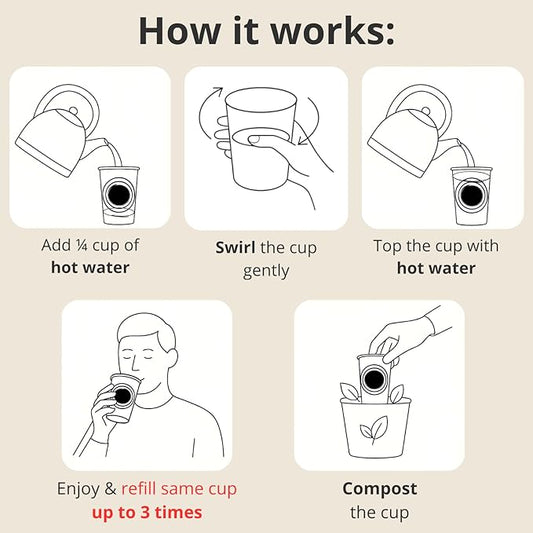 How it works:

Add ¼ cup of hot water

Swirl the cup gently

Top the cup with hot water

Enjoy & refill same cup up to 3 times

Compost the cup